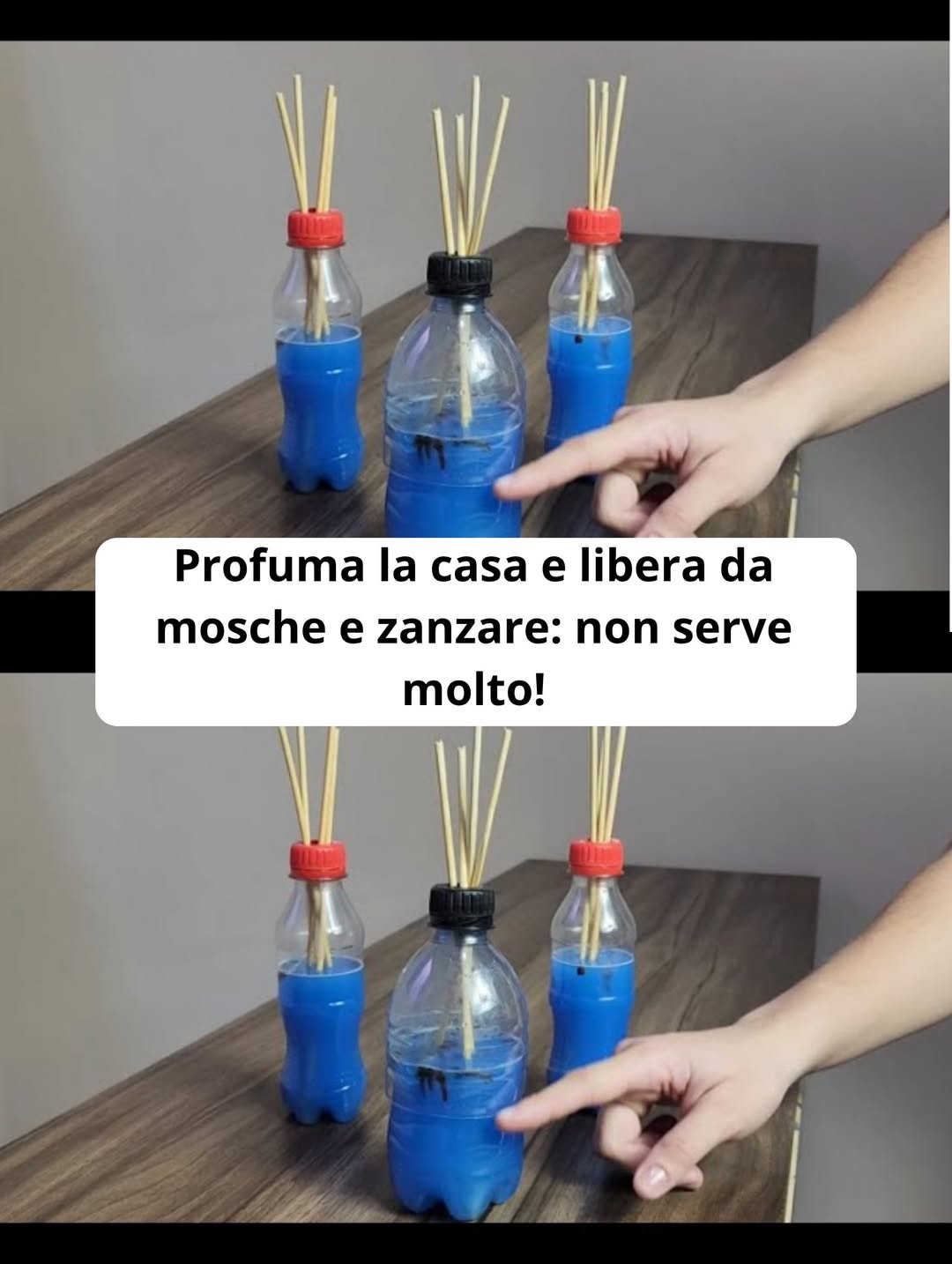 Profuma la casa e libera da mosche e zanzare: non serve molto!